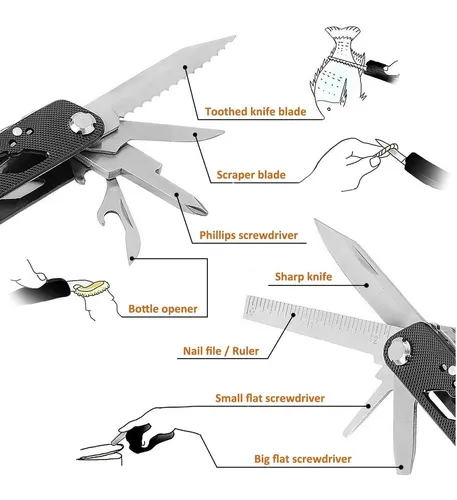 Toothed knife blade

Scraper blade

Phillips screwdriver

Bottle opener

Sharp knife

Nail file / Ruler

Small flat screwdriver

Big flat screwdriver